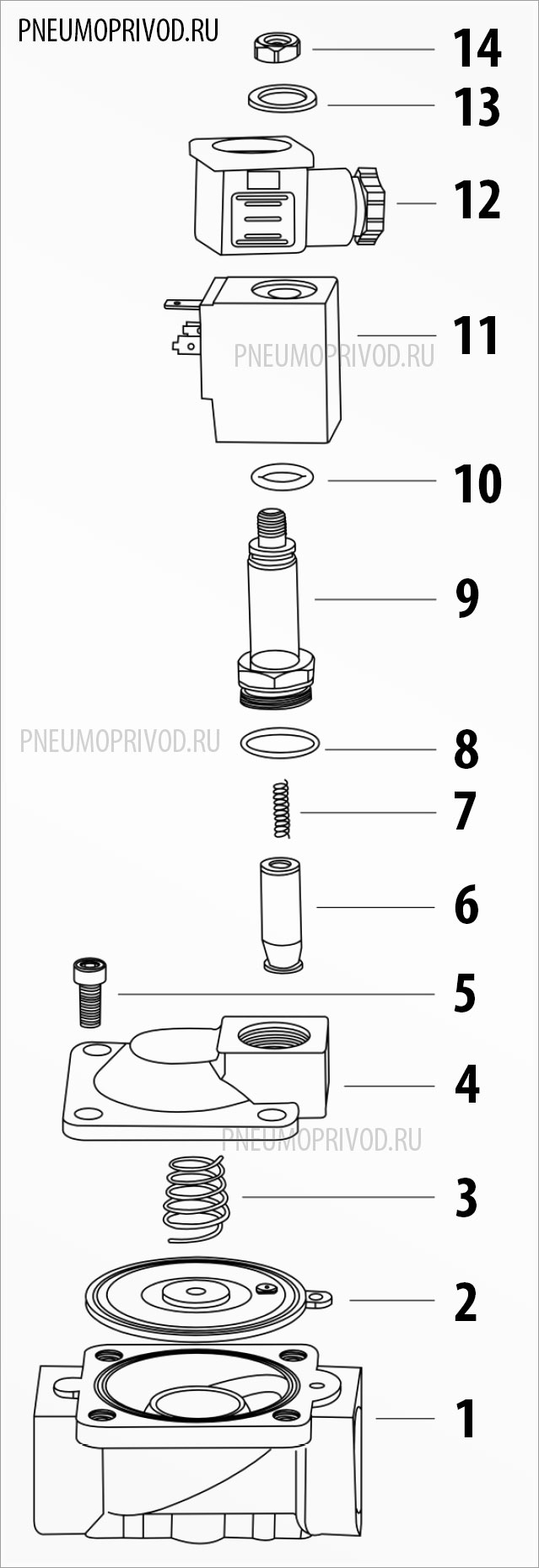 PNEUMOPRIVOD.RU

14

13

12

11

PNEUMOPRIVOD.RU

10

9

PNEUMOPRIVOD.RU

8

7

6

5

4

PNEUMOPRIVOD.RU

3

2

1